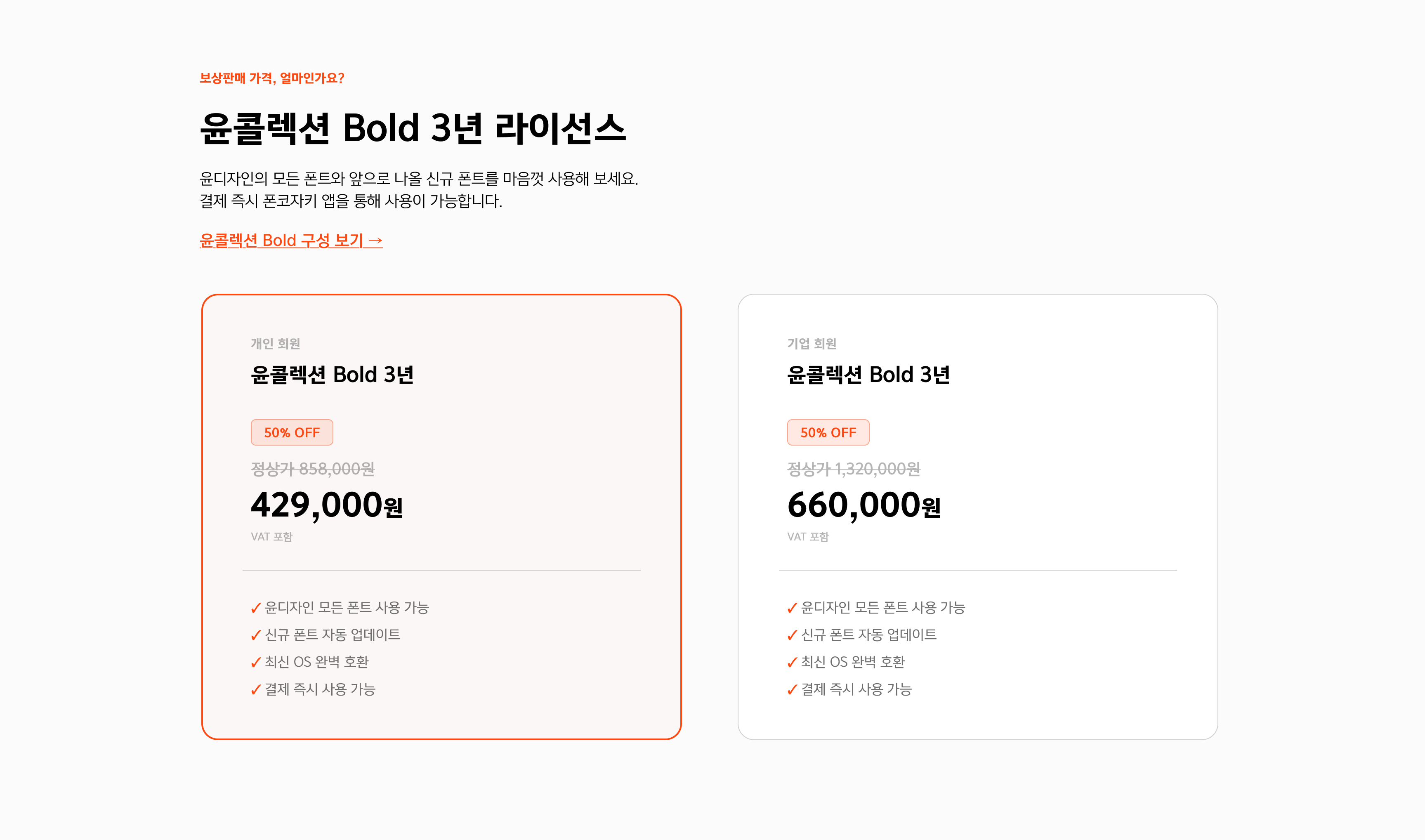 보상판매 가격, 얼마인가요?

윤콜렉션 Bold 3년 라이선스

윤디자인의 모든 폰트와 앞으로 나올 신규 폰트를 마음껏 사용해 보세요.
결제 즉시 폰코자키 앱을 통해 사용이 가능합니다.

윤콜렉션 Bold 구성 보기 →

개인 회원
윤콜렉션 Bold 3년

50% OFF

정상가 858,000원
429,000원
VAT 포함

✓ 윤디자인 모든 폰트 사용 가능
✓ 신규 폰트 자동 업데이트
✓ 최신 OS 완벽 호환
✓ 결제 즉시 사용 가능

기업 회원
윤콜렉션 Bold 3년

50% OFF

정상가 1,320,000원
660,000원
VAT 포함

✓ 윤디자인 모든 폰트 사용 가능
✓ 신규 폰트 자동 업데이트
✓ 최신 OS 완벽 호환
✓ 결제 즉시 사용 가능